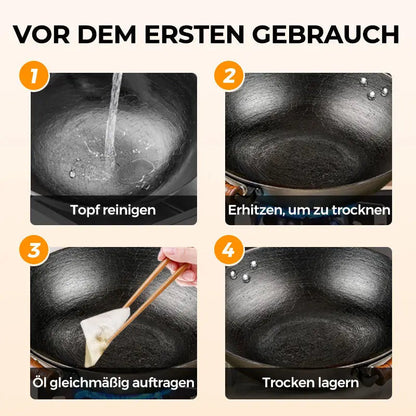 VOR DEM ERSTEN GEBRAUCH

1

Topf reinigen

2

Erhitzen, um zu trocknen

3

Öl gleichmäßig auftragen

4

Trocken lagern