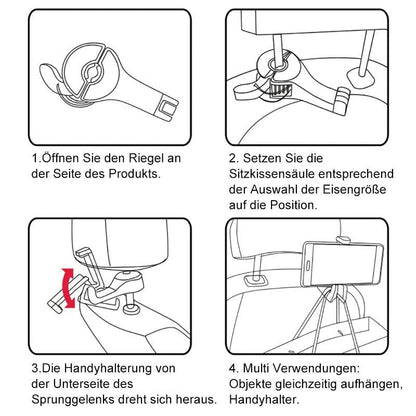 1.Öffnen Sie den Riegel an der Seite des Produkts.

2. Setzen Sie die Sitzkissensäule entsprechend der Auswahl der Eisengröße auf die Position.

3.Die Handyhalterung von der Unterseite des Sprunggelenks dreht sich heraus.

4. Multi Verwendungen: Objekte gleichzeitig aufhängen, Handyhalter.