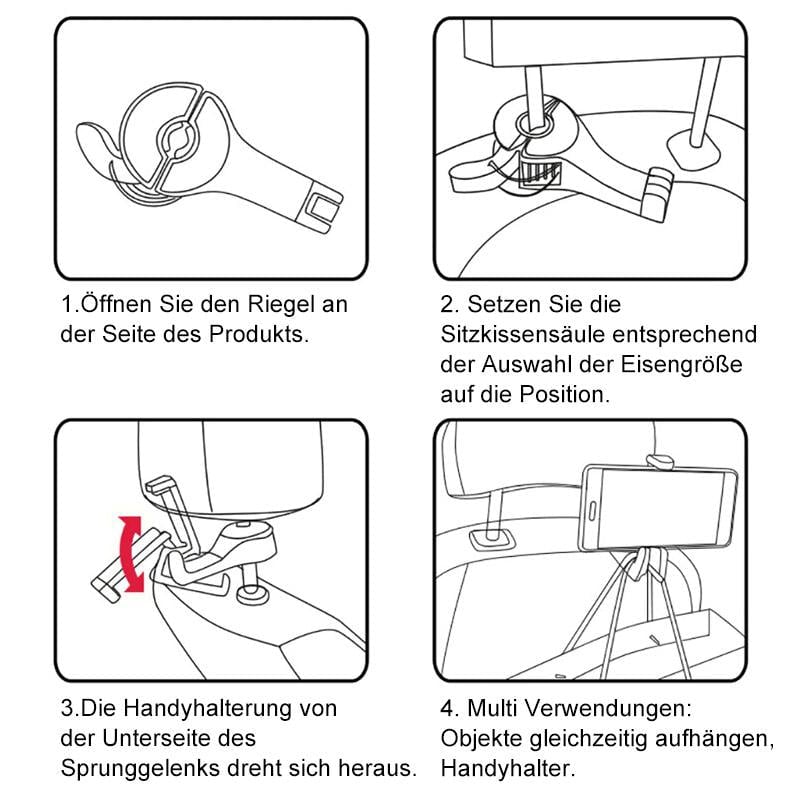 1.Öffnen Sie den Riegel an der Seite des Produkts.

2. Setzen Sie die Sitzkissensäule entsprechend der Auswahl der Eisengröße auf die Position.

3.Die Handyhalterung von der Unterseite des Sprunggelenks dreht sich heraus.

4. Multi Verwendungen: Objekte gleichzeitig aufhängen, Handyhalter.